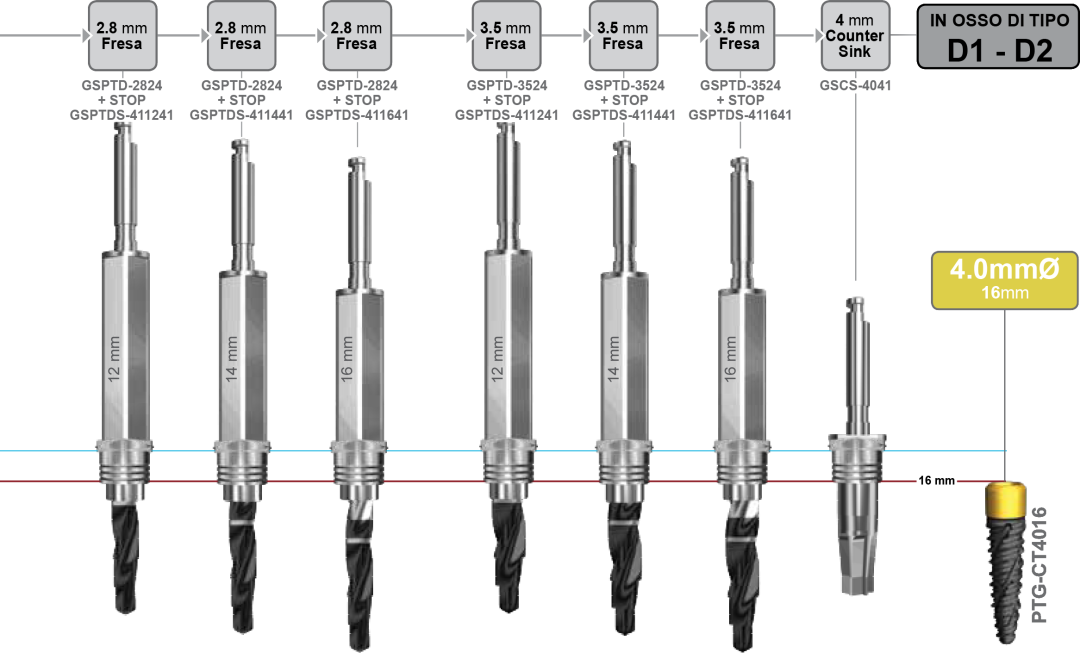 2.8 mm Fresa

GSPTD-2824 + STOP GSPTDS-411241

12 mm

2.8 mm Fresa

GSPTD-2824 + STOP GSPTDS-411441

14 mm

2.8 mm Fresa

GSPTD-2824 + STOP GSPTDS-411641

16 mm

3.5 mm Fresa

GSPTD-3524 + STOP GSPTDS-411241

12 mm

3.5 mm Fresa

GSPTD-3524 + STOP GSPTDS-411441

14 mm

3.5 mm Fresa

GSPTD-3524 + STOP GSPTDS-411641

16 mm

4 mm Counter Sink

GSCS-4041

IN OSSO DI TIPO
D1 - D2

4.0mmØ
16mm

16 mm

PTG-CT4016